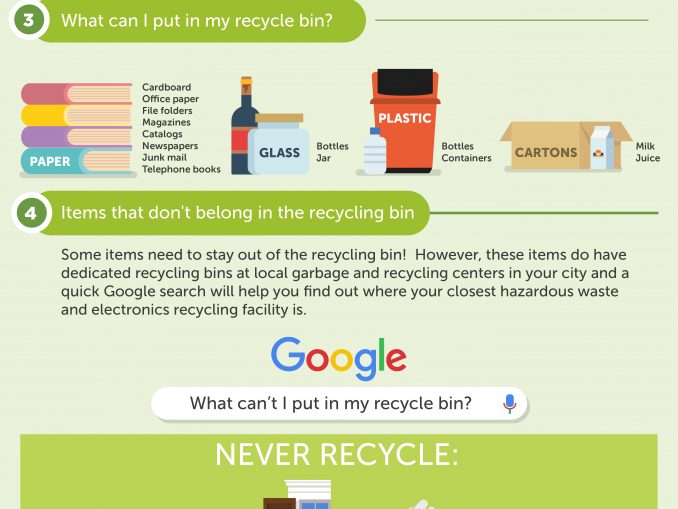 3 What can I put in my recycle bin?

PAPER
Cardboard
Office paper
File folders
Magazines
Catalogs
Newspapers
Junk mail
Telephone books

GLASS
Bottles
Jar

PLASTIC
Bottles
Containers

CARTONS
Milk
Juice

4 Items that don't belong in the recycling bin

Some items need to stay out of the recycling bin! However, these items do have dedicated recycling bins at local garbage and recycling centers in your city and a quick Google search will help you find out where your closest hazardous waste and electronics recycling facility is.

Google

What can't I put in my recycle bin?

NEVER RECYCLE: